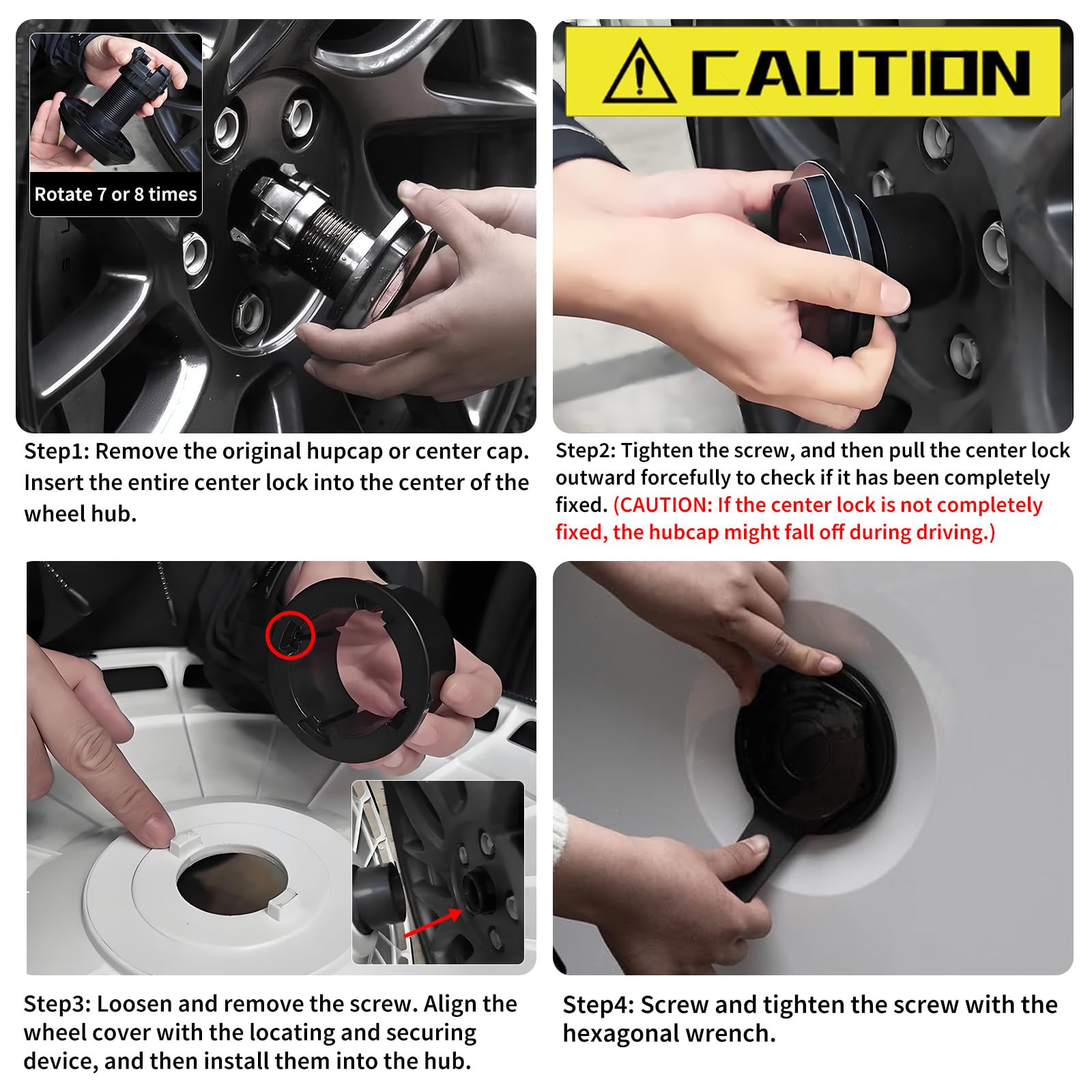 Rotate 7 or 8 times

Step1: Remove the original hupcap or center cap. Insert the entire center lock into the center of the wheel hub.

CAUTION

Step2: Tighten the screw, and then pull the center lock outward forcefully to check if it has been completely fixed. (CAUTION: If the center lock is not completely fixed, the hubcap might fall off during driving.)

Step3: Loosen and remove the screw. Align the wheel cover with the locating and securing device, and then install them into the hub.

Step4: Screw and tighten the screw with the hexagonal wrench.