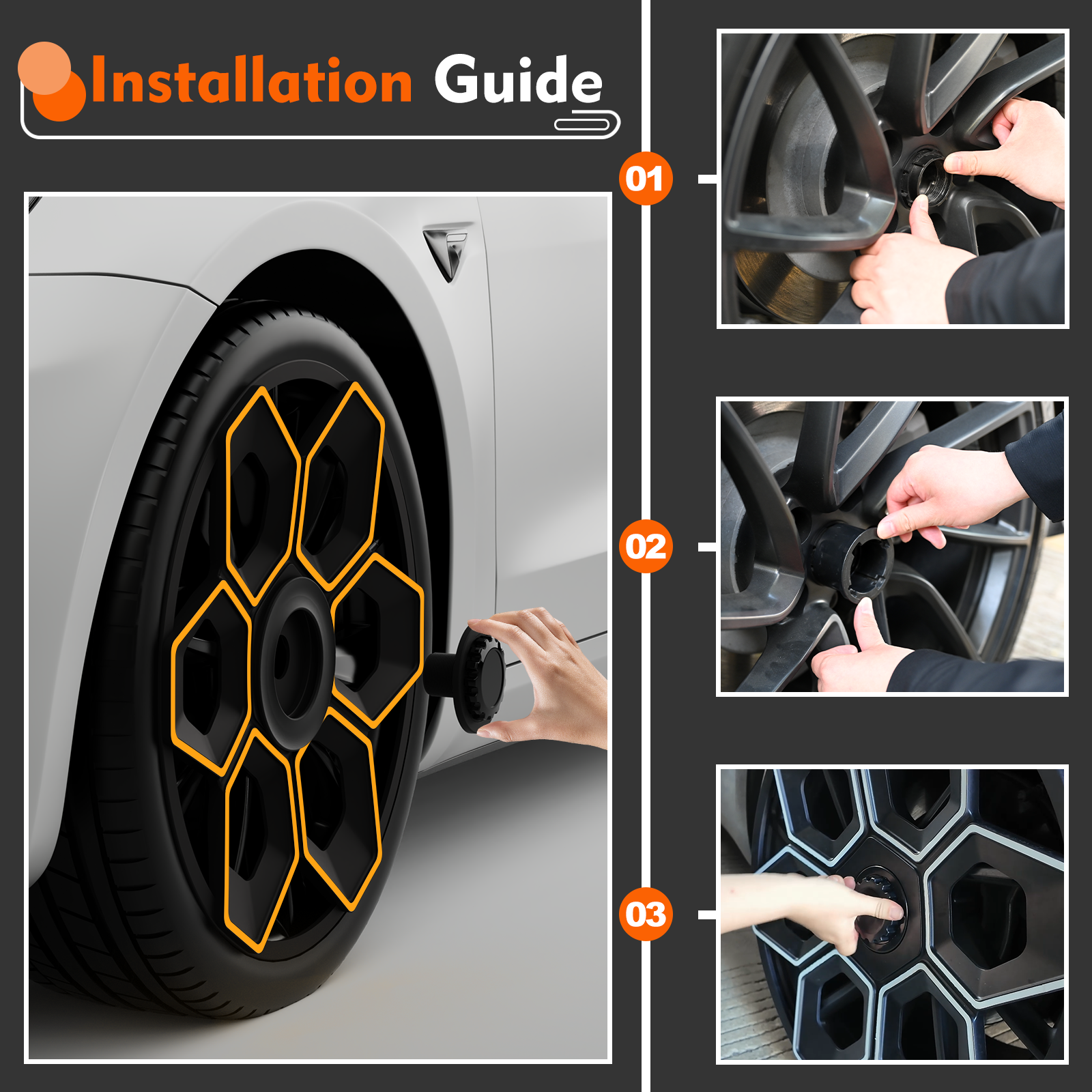 Installation Guide

01

02

03