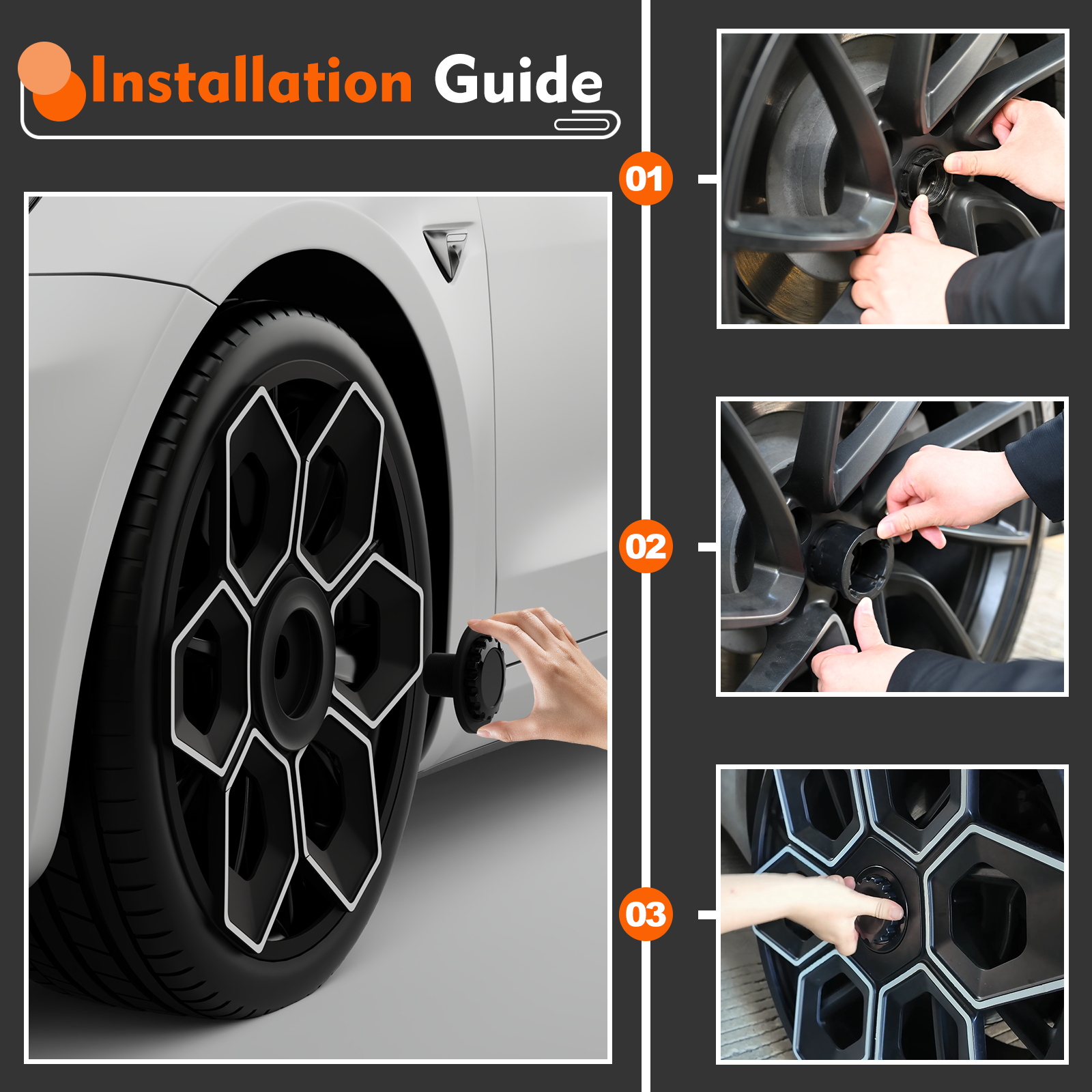 Installation Guide

01

02

03