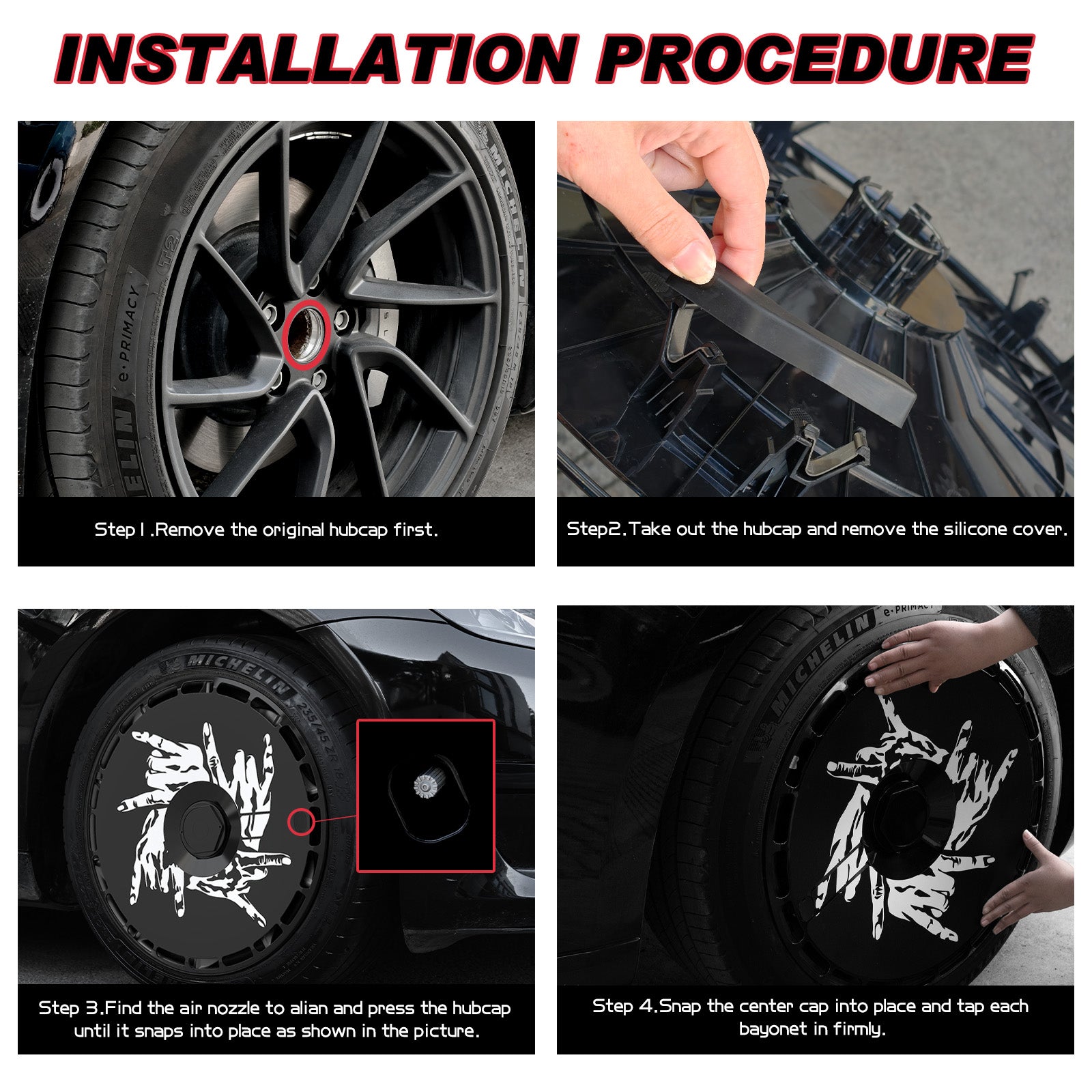 INSTALLATION PROCEDURE

MICHELIN
e·PRIMACY
T2
MICHELIN

Step 1 .Remove the original hubcap first.

Step2.Take out the hubcap and remove the silicone cover.

MICHELIN
235/45 ZR 18

Step 3.Find the air nozzle to alian and press the hubcap until it snaps into place as shown in the picture.

MICHELIN
e·PRIMACY

Step 4.Snap the center cap into place and tap each bayonet in firmly.