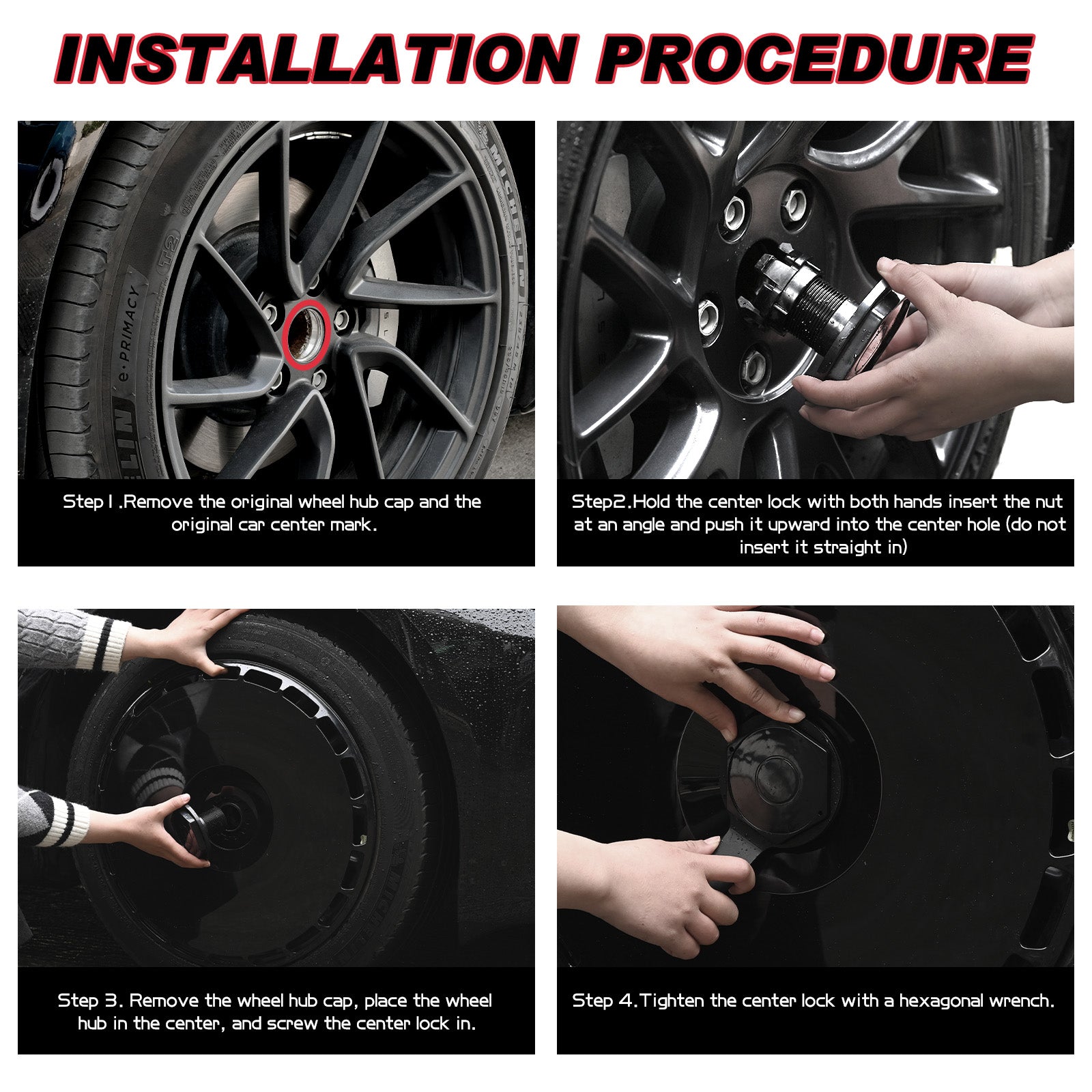 INSTALLATION PROCEDURE

MICHELIN
e·PRIMACY
T2

Step 1 .Remove the original wheel hub cap and the original car center mark.

Step2.Hold the center lock with both hands insert the nut at an angle and push it upward into the center hole (do not insert it straight in)

Step 3. Remove the wheel hub cap, place the wheel hub in the center, and screw the center lock in.

Step 4.Tighten the center lock with a hexagonal wrench.