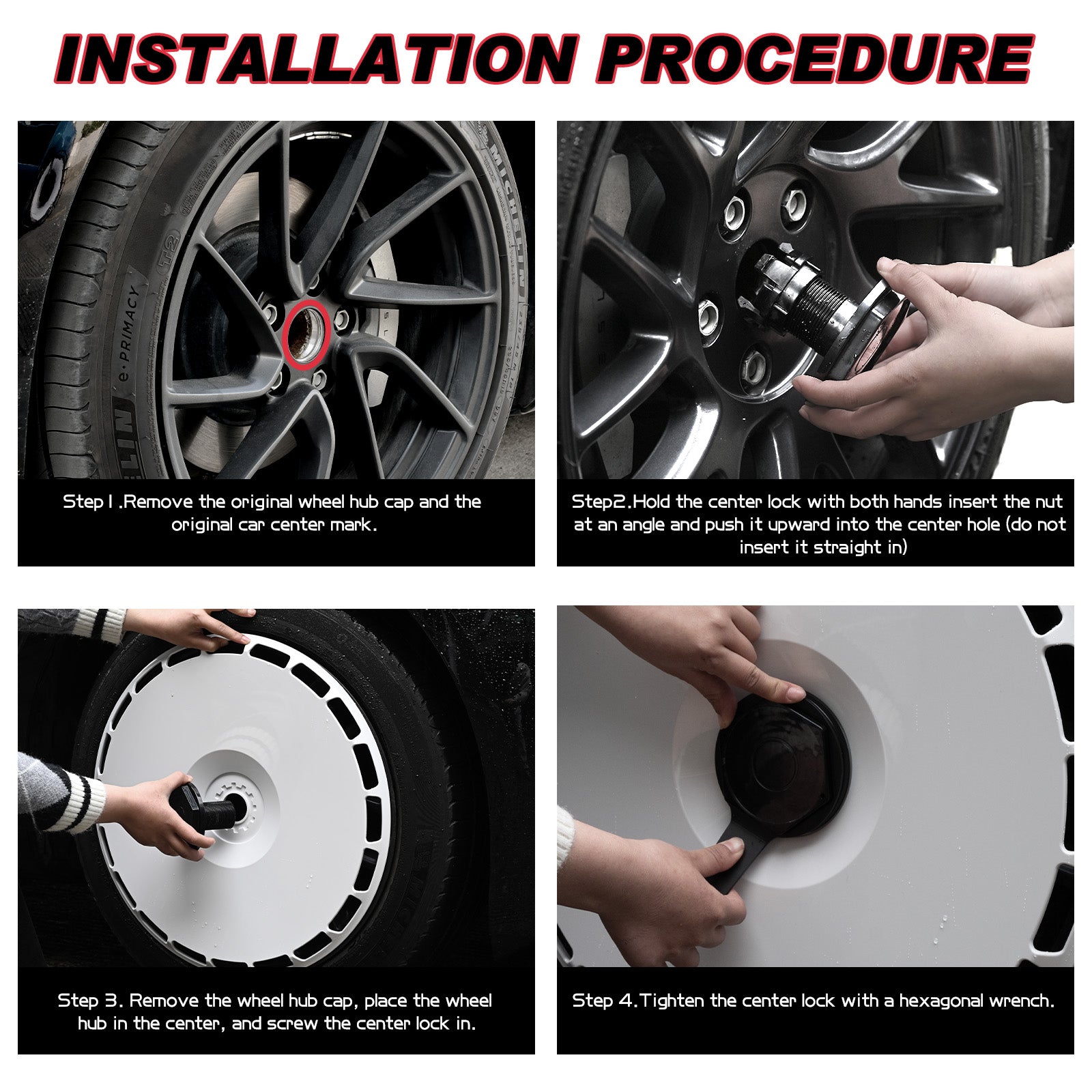 INSTALLATION PROCEDURE

MICHELIN

e·PRIMACY

T2

Step 1 .Remove the original wheel hub cap and the original car center mark.

Step2.Hold the center lock with both hands insert the nut at an angle and push it upward into the center hole (do not insert it straight in)

Step 3. Remove the wheel hub cap, place the wheel hub in the center, and screw the center lock in.

Step 4.Tighten the center lock with a hexagonal wrench.