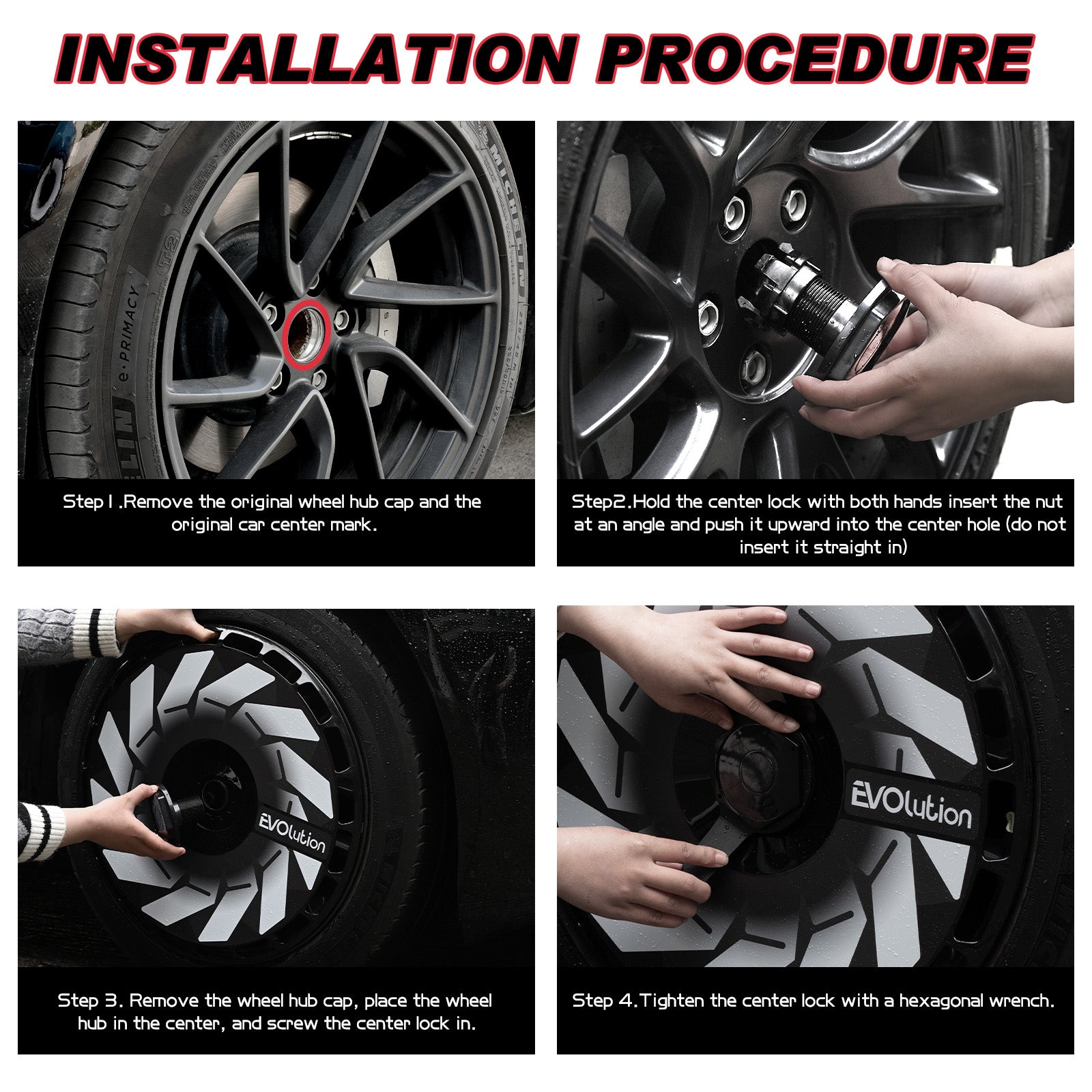 INSTALLATION PROCEDURE

MICHELIN e·PRIMACY T2

Step 1 .Remove the original wheel hub cap and the original car center mark.

Step2.Hold the center lock with both hands insert the nut at an angle and push it upward into the center hole (do not insert it straight in)

EVOlution

Step 3. Remove the wheel hub cap, place the wheel hub in the center, and screw the center lock in.

EVOlution

Step 4.Tighten the center lock with a hexagonal wrench.