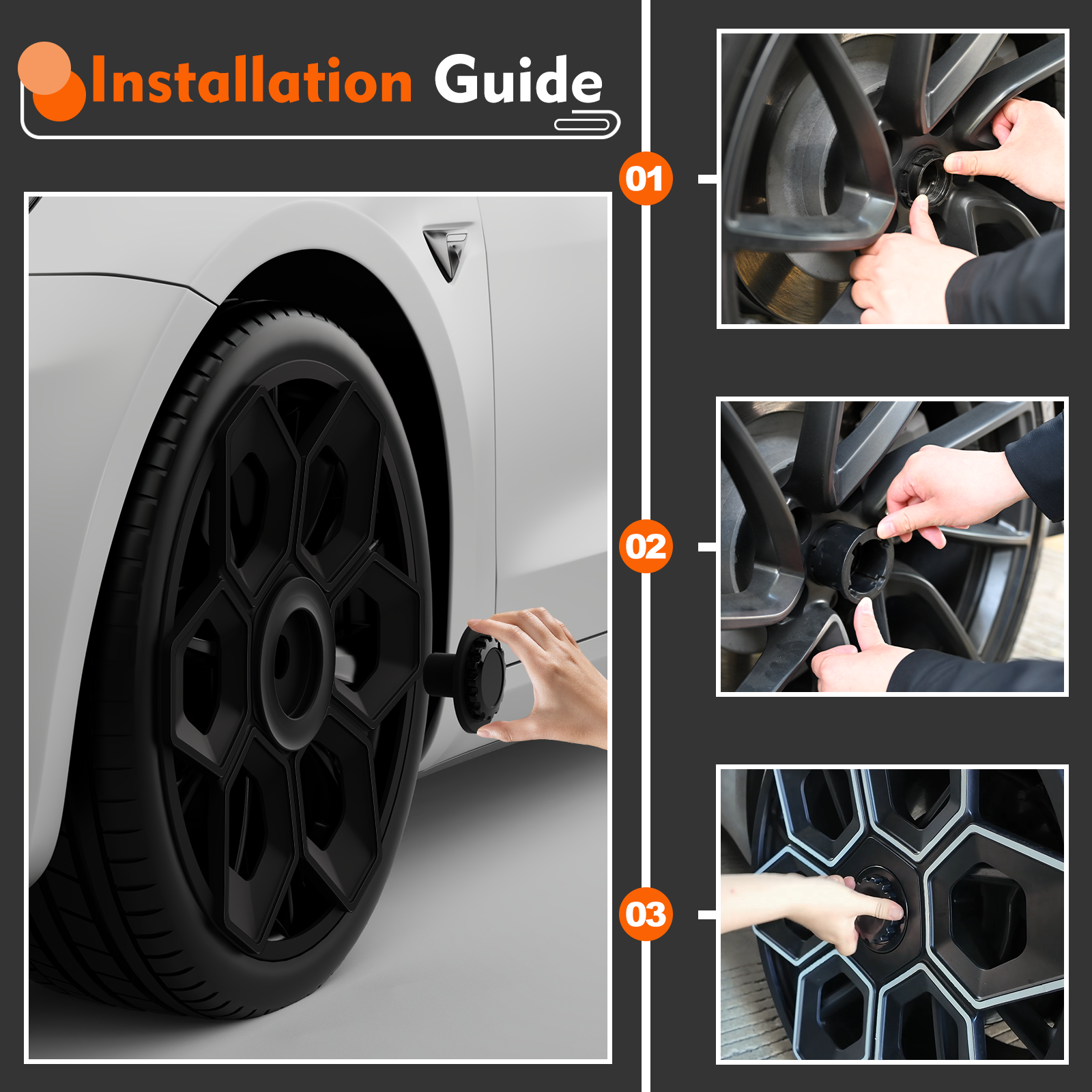 Installation Guide

01

02

03